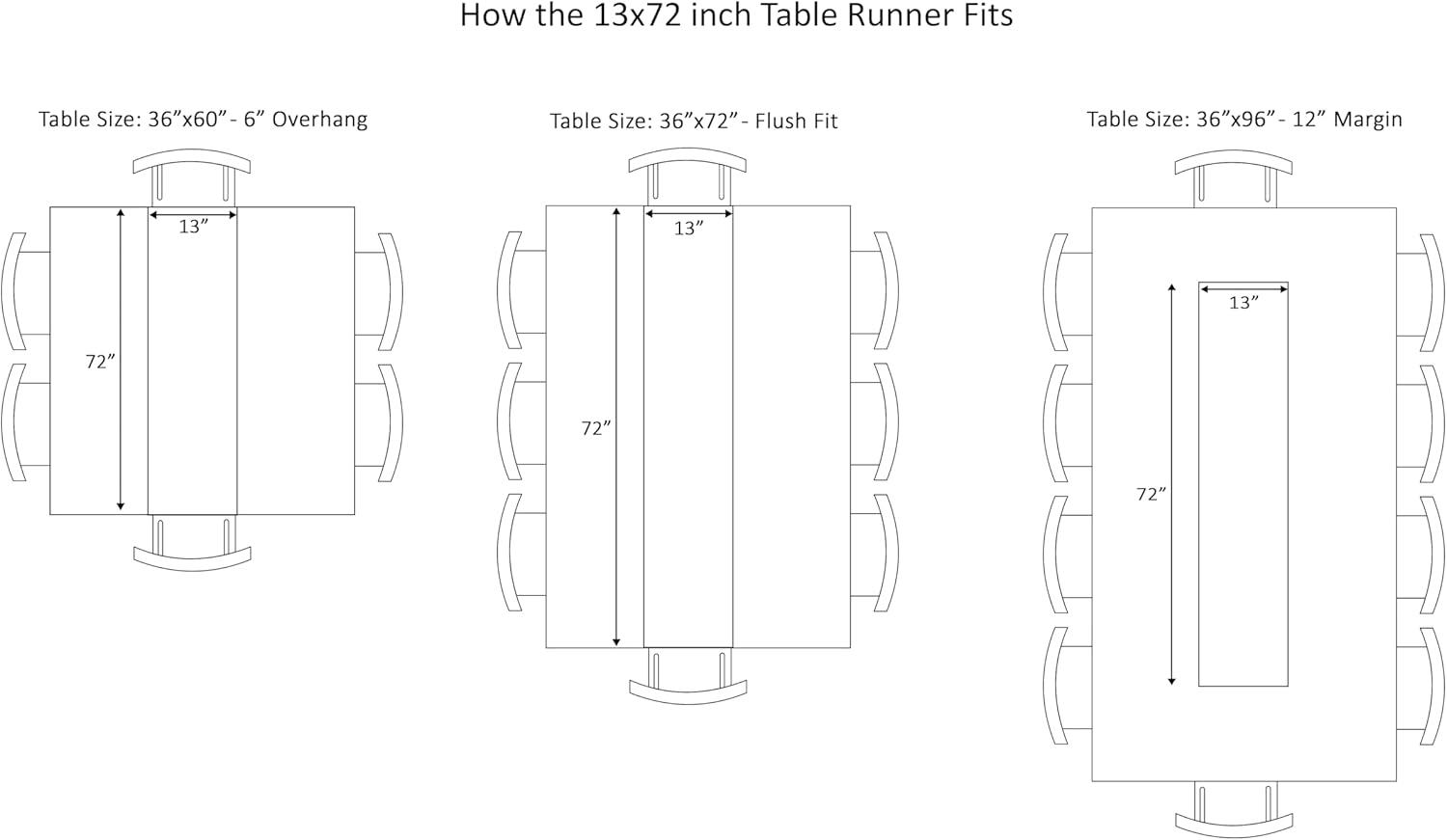 How the 13x72 inch Table Runner Fits

Table Size: 36”x60” - 6” Overhang

13”

72”

Table Size: 36”x72” - Flush Fit

13”

72”

Table Size: 36”x96” - 12” Margin

13”

72”