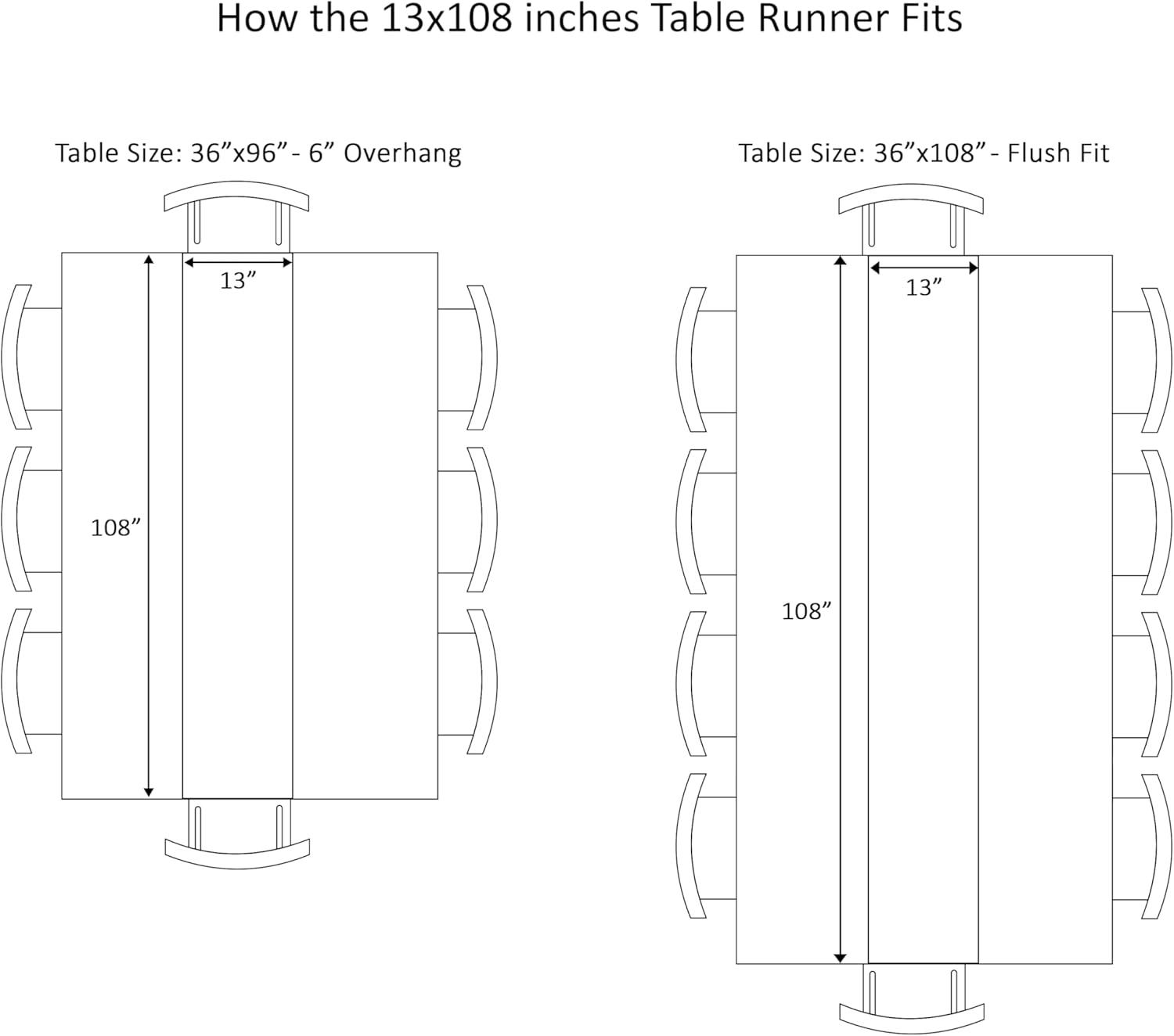 How the 13x108 inches Table Runner Fits

Table Size: 36”x96” - 6” Overhang

13”

108”

Table Size: 36”x108” - Flush Fit

13”

108”