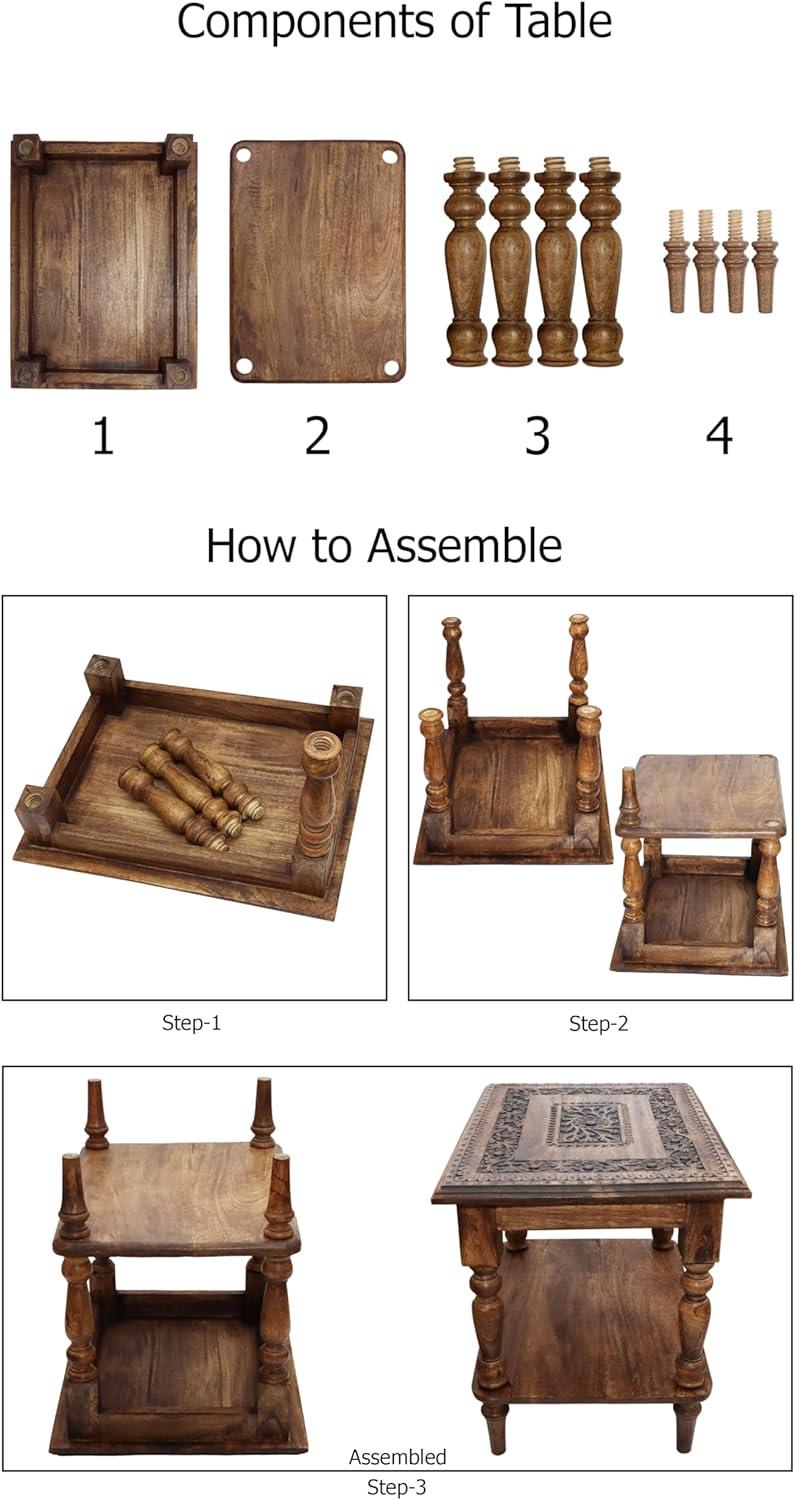 Components of Table

1

2

3

4

How to Assemble

Step-1

Step-2

Assembled

Step-3