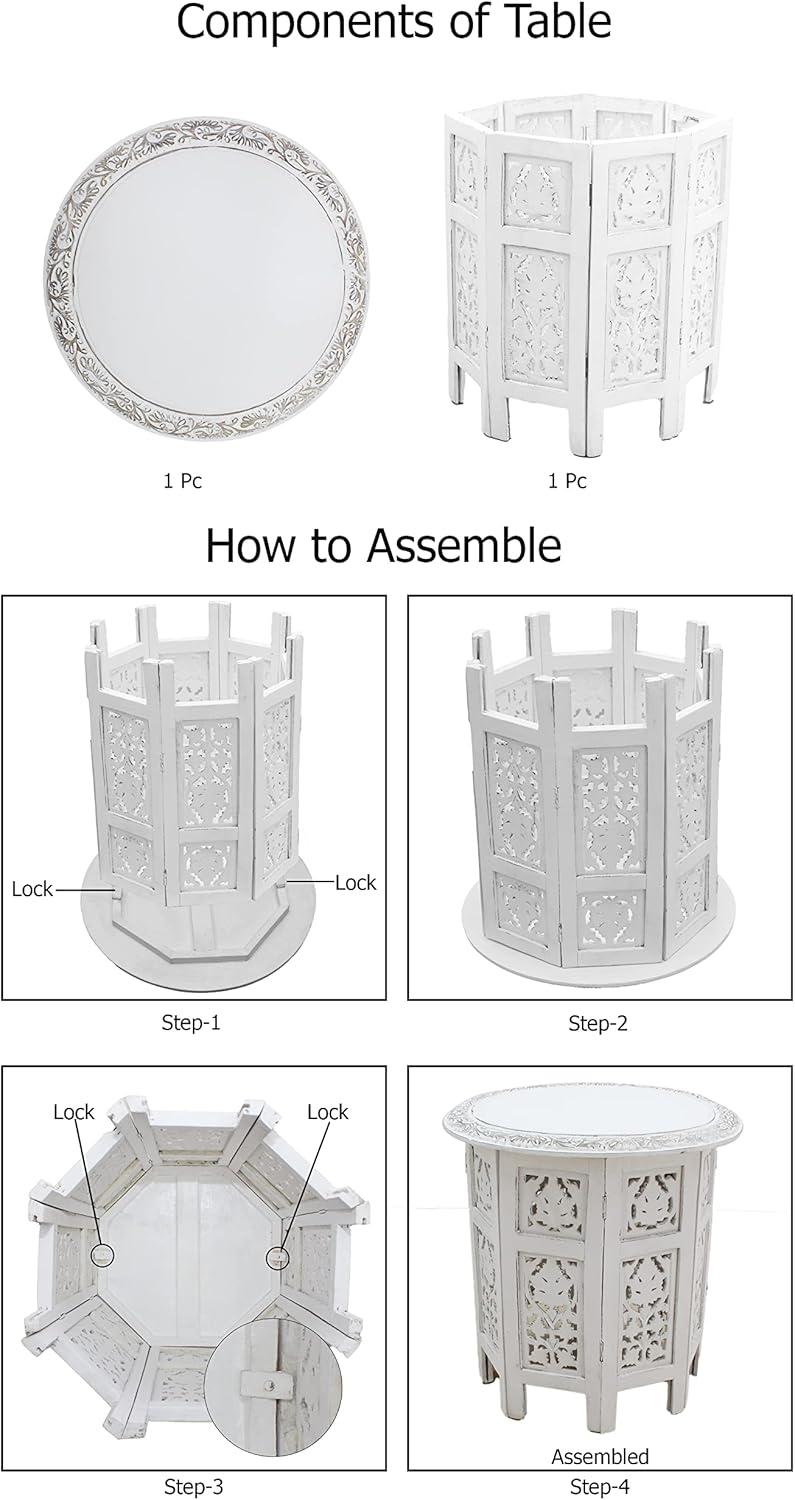 Components of Table

1 Pc

1 Pc

How to Assemble

Lock

Lock

Step-1

Step-2

Lock

Lock

Step-3

Assembled

Step-4