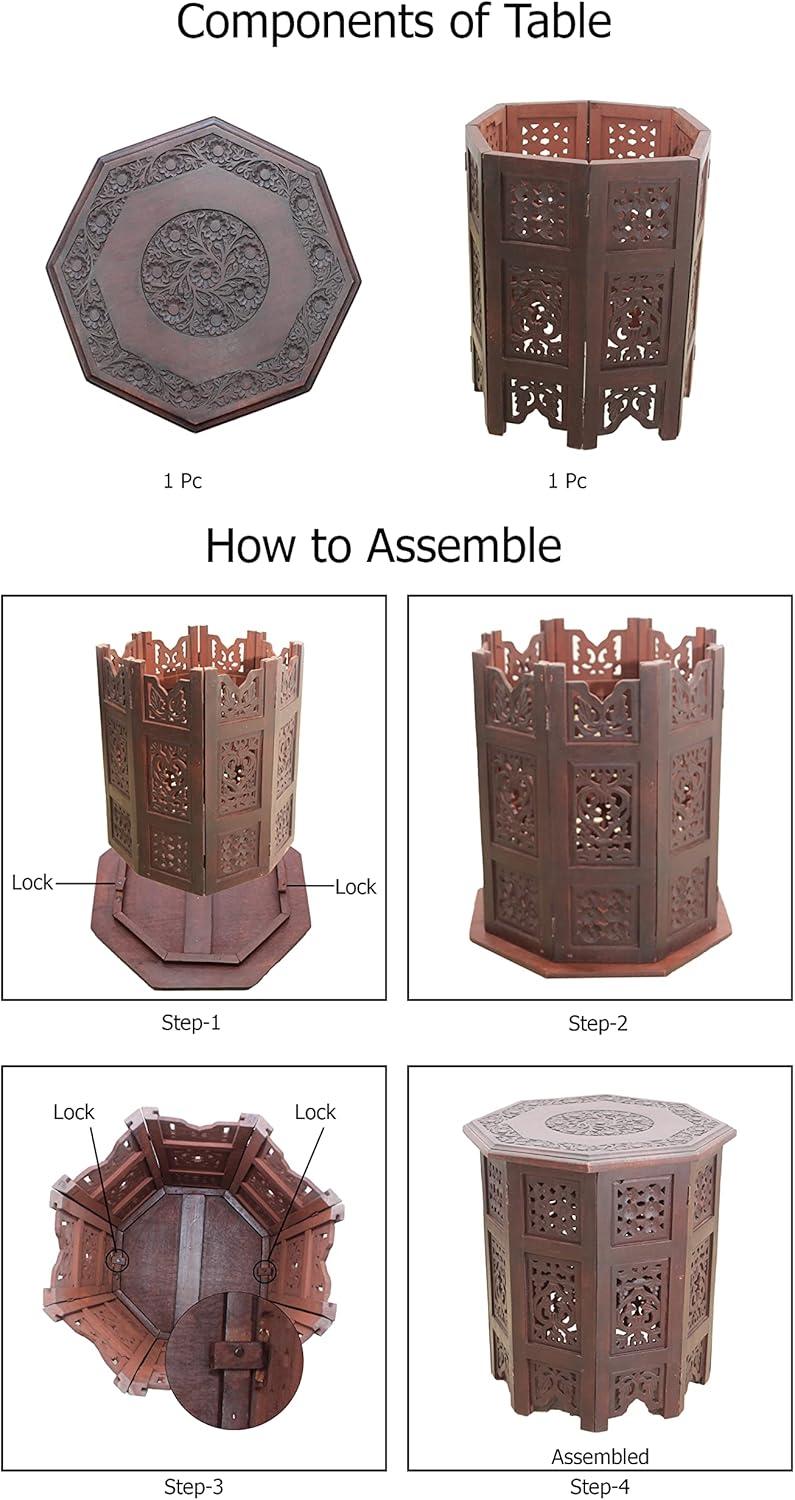 Components of Table

1 Pc

1 Pc

How to Assemble

Lock

Lock

Step-1

Step-2

Lock

Lock

Step-3

Assembled

Step-4