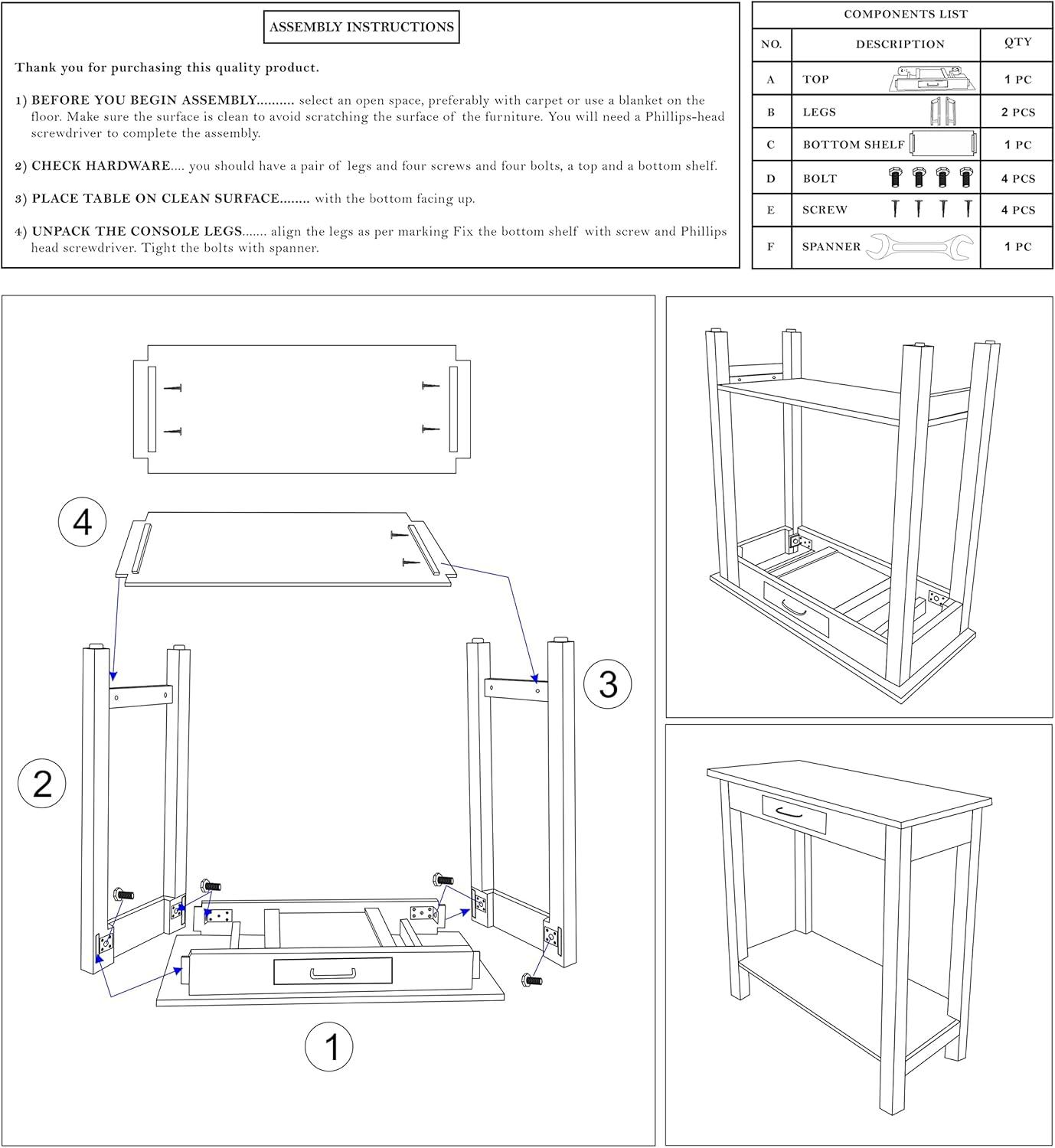 ASSEMBLY INSTRUCTIONS

Thank you for purchasing this quality product.

1) BEFORE YOU BEGIN ASSEMBLY.......... select an open space, preferably with carpet or use a blanket on the floor. Make sure the surface is clean to avoid scratching the surface of the furniture. You will need a Phillips-head screwdriver to complete the assembly.

2) CHECK HARDWARE.... you should have a pair of legs and four screws and four bolts, a top and a bottom shelf.

3) PLACE TABLE ON CLEAN SURFACE........ with the bottom facing up.

4) UNPACK THE CONSOLE LEGS....... align the legs as per marking Fix the bottom shelf with screw and Phillips head screwdriver. Tight the bolts with spanner.

COMPONENTS LIST

| NO. | DESCRIPTION | QTY |
|---|---|---|
| A | TOP | 1 PC |
| B | LEGS | 2 PCS |
| C | BOTTOM SHELF | 1 PC |
| D | BOLT | 4 PCS |
| E | SCREW | 4 PCS |
| F | SPANNER | 1 PC |

4

3

2

1